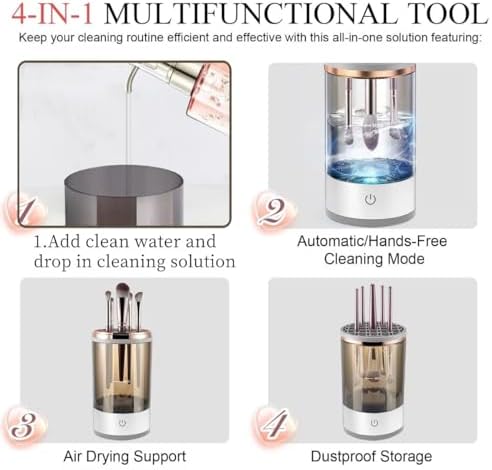 4-IN-1 MULTIFUNCTIONAL TOOL

Keep your cleaning routine efficient and effective with this all-in-one solution featuring:

1

1.Add clean water and drop in cleaning solution

2

Automatic/Hands-Free Cleaning Mode

3

Air Drying Support

4

Dustproof Storage