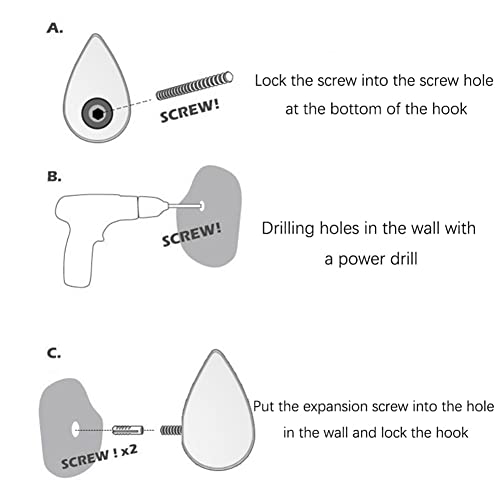 A.

SCREW!

Lock the screw into the screw hole at the bottom of the hook

B.

SCREW!

Drilling holes in the wall with a power drill

C.

SCREW ! x2

Put the expansion screw into the hole in the wall and lock the hook