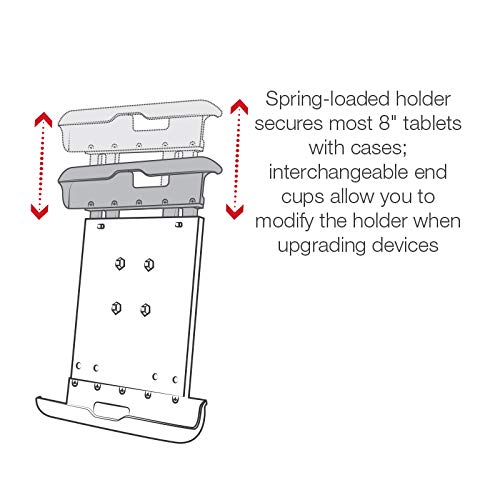 Spring-loaded holder secures most 8" tablets with cases; interchangeable end cups allow you to modify the holder when upgrading devices