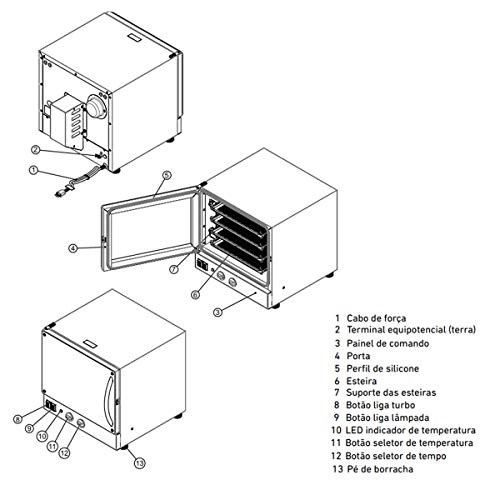 2
1
5
4
7
6
3
8
9
10
11
12
13

1 Cabo de força
2 Terminal equipotencial (terra)
3 Painel de comando
4 Porta
5 Perfil de silicone
6 Esteira
7 Suporte das esteiras
8 Botão liga turbo
9 Botão liga lâmpada
10 LED indicador de temperatura
11 Botão seletor de temperatura
12 Botão seletor de tempo
13 Pé de borracha