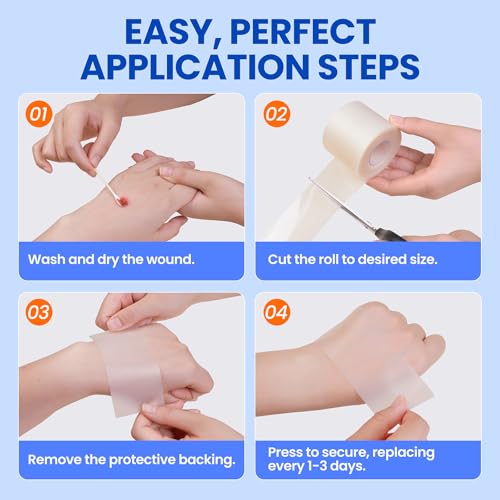 EASY, PERFECT APPLICATION STEPS

01

Wash and dry the wound.

02

Cut the roll to desired size.

03

Remove the protective backing.

04

Press to secure, replacing every 1-3 days.