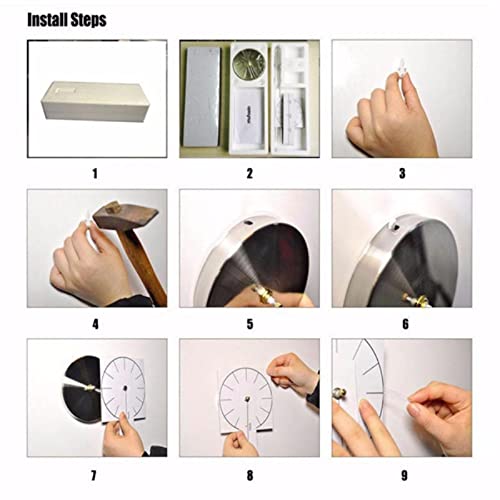 Install Steps

1

2

3

4

5

6

7

8

9