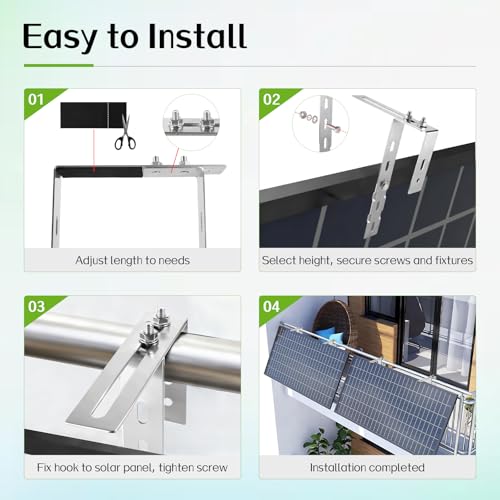 Easy to Install

01

Adjust length to needs

02

Select height, secure screws and fixtures

03

Fix hook to solar panel, tighten screw

04

Installation completed