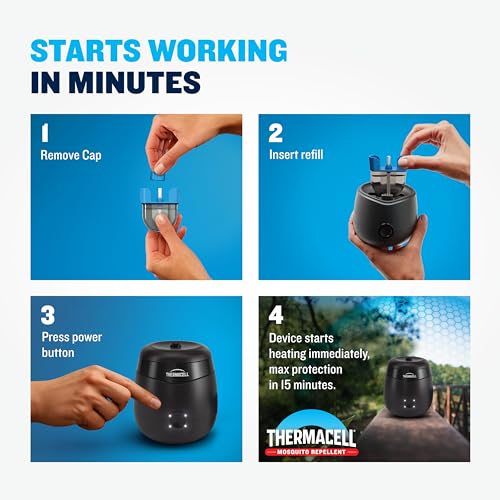 STARTS WORKING
IN MINUTES

1
Remove Cap

2
Insert refill

3
Press power button

THERMACELL

4
Device starts heating immediately, max protection in 15 minutes.

THERMACELL

THERMACELL
MOSQUITO REPELLENT