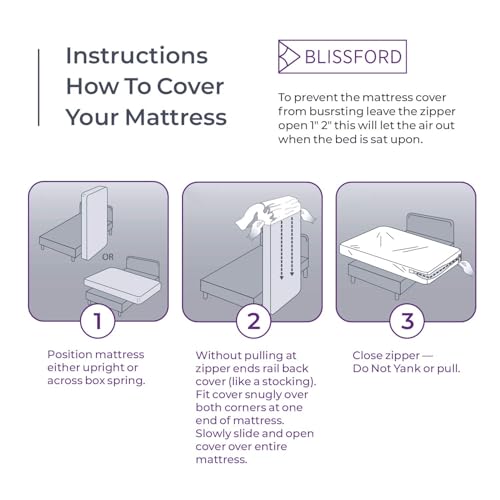 Instructions How To Cover Your Mattress

BLISSFORD

To prevent the mattress cover from busrsting leave the zipper open 1" 2" this will let the air out when the bed is sat upon.

OR

1

Position mattress either upright or across box spring.

2

Without pulling at zipper ends rail back cover (like a stocking). Fit cover snugly over both corners at one end of mattress. Slowly slide and open cover over entire mattress.

3

Close zipper — Do Not Yank or pull.