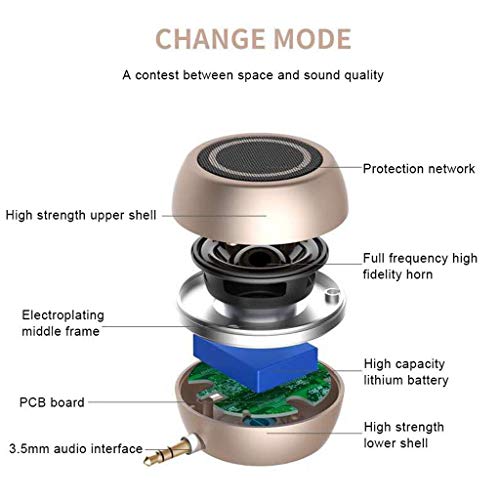 CHANGE MODE

A contest between space and sound quality

Protection network

High strength upper shell

Full frequency high fidelity horn

Electroplating middle frame

High capacity lithium battery

PCB board

High strength lower shell

3.5mm audio interface