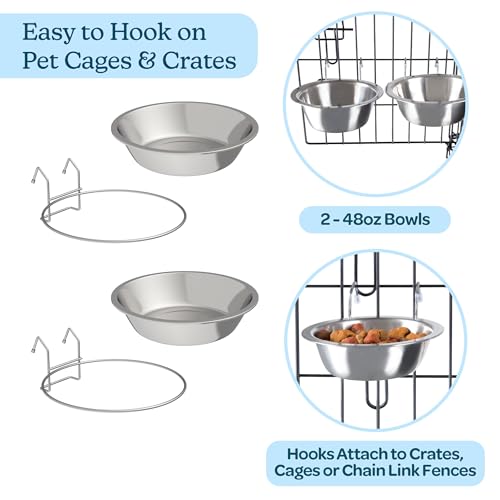 Easy to Hook on Pet Cages & Crates

2 - 48oz Bowls

Hooks Attach to Crates, Cages or Chain Link Fences