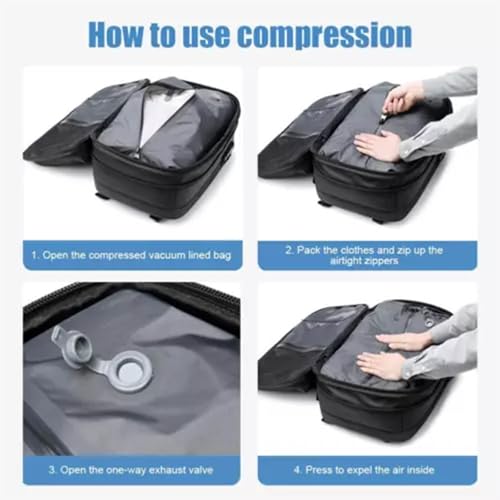 How to use compression

1. Open the compressed vacuum lined bag

2. Pack the clothes and zip up the airtight zippers

3. Open the one-way exhaust valve

4. Press to expel the air inside