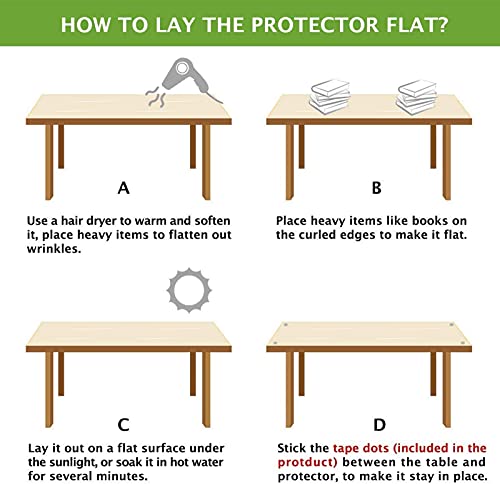 HOW TO LAY THE PROTECTOR FLAT?

A

Use a hair dryer to warm and soften it, place heavy items to flatten out wrinkles.

B

Place heavy items like books on the curled edges to make it flat.

C

Lay it out on a flat surface under the sunlight, or soak it in hot water for several minutes.

D

Stick the tape dots (included in the protduct) between the table and protector, to make it stay in place.