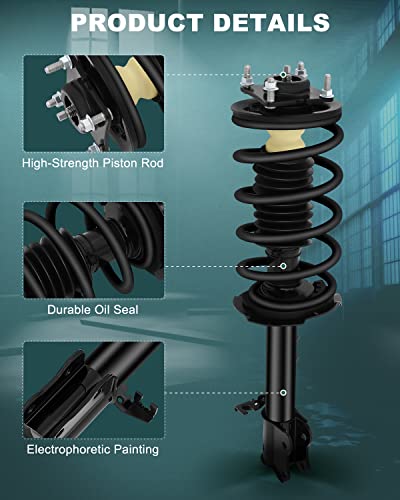 PRODUCT DETAILS

High-Strength Piston Rod

Durable Oil Seal

Electrophoretic Painting