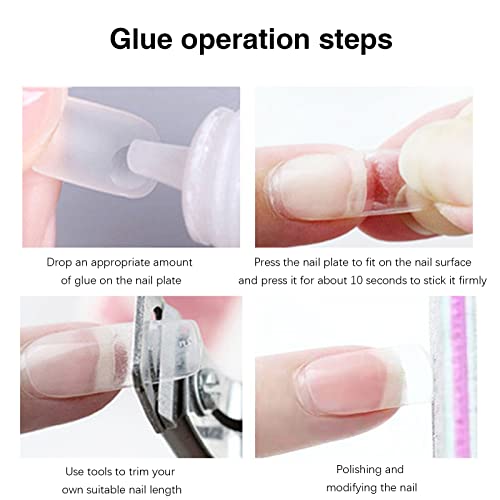 Glue operation steps

Drop an appropriate amount of glue on the nail plate

Press the nail plate to fit on the nail surface and press it for about 10 seconds to stick it firmly

Use tools to trim your own suitable nail length

Polishing and modifying the nail