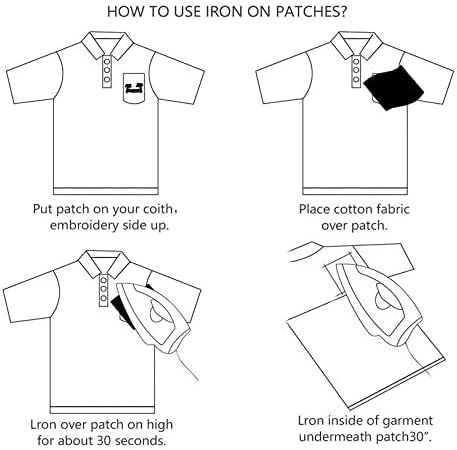 HOW TO USE IRON ON PATCHES?

Put patch on your coith, embroidery side up.

Place cotton fabric over patch.

Lron over patch on high for about 30 seconds.

Lron inside of garment undermeath patch30".