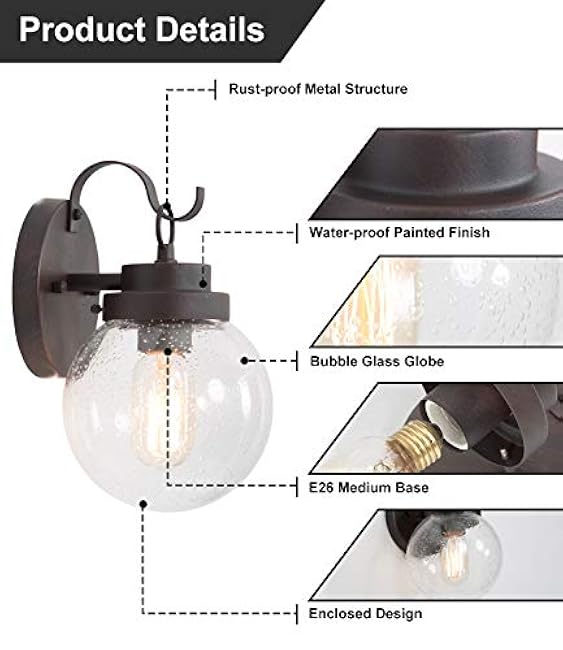 Product Details

Rust-proof Metal Structure

Water-proof Painted Finish

Bubble Glass Globe

E26 Medium Base

Enclosed Design