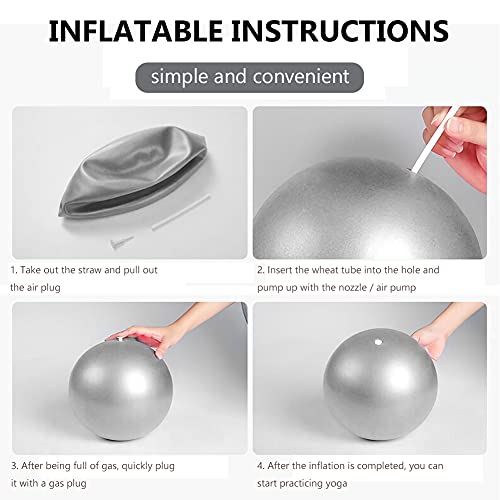 INFLATABLE INSTRUCTIONS

simple and convenient

1. Take out the straw and pull out the air plug

2. Insert the wheat tube into the hole and pump up with the nozzle / air pump

3. After being full of gas, quickly plug it with a gas plug

4. After the inflation is completed, you can start practicing yoga