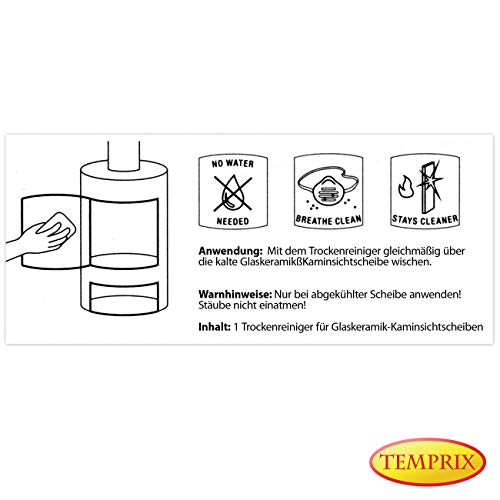 NO WATER NEEDED

BREATHE CLEAN

STAYS CLEANER

**Anwendung:** Mit dem Trockenreiniger gleichmäßig über die kalte GlaskeramikßKaminsichtscheibe wischen.

**Warnhinweise:** Nur bei abgekühlter Scheibe anwenden! Stäube nicht einatmen!

**Inhalt:** 1 Trockenreiniger für Glaskeramik-Kaminsichtscheiben

TEMPRIX