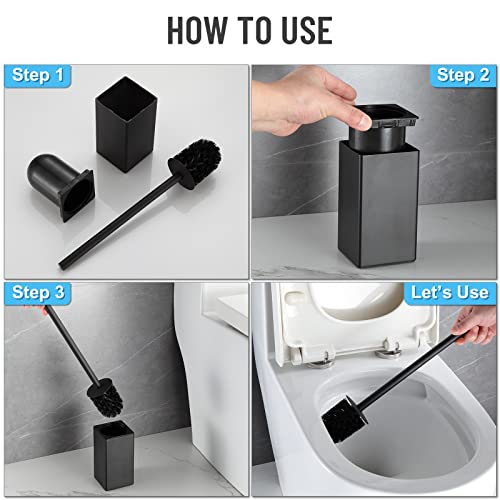 HOW TO USE

Step 1

Step 2

Step 3

Let's Use