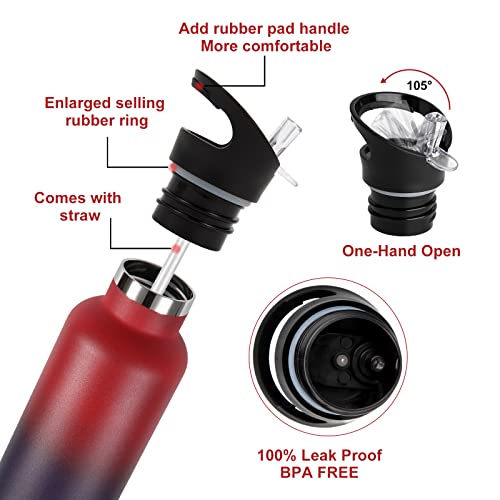 Add rubber pad handle
More comfortable

Enlarged selling rubber ring

Comes with straw

105°

One-Hand Open

100% Leak Proof
BPA FREE