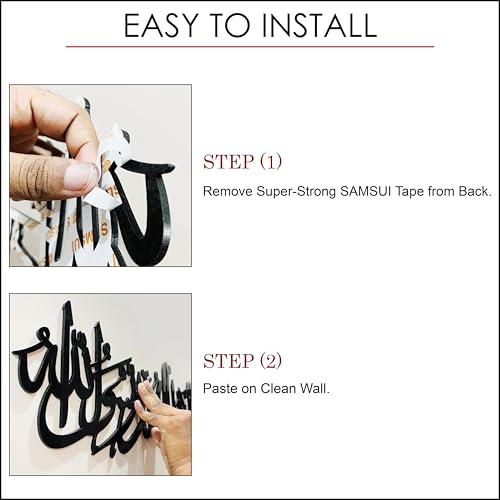 EASY TO INSTALL

STEP (1)

Remove Super-Strong SAMSUI Tape from Back.

STEP (2)

Paste on Clean Wall.