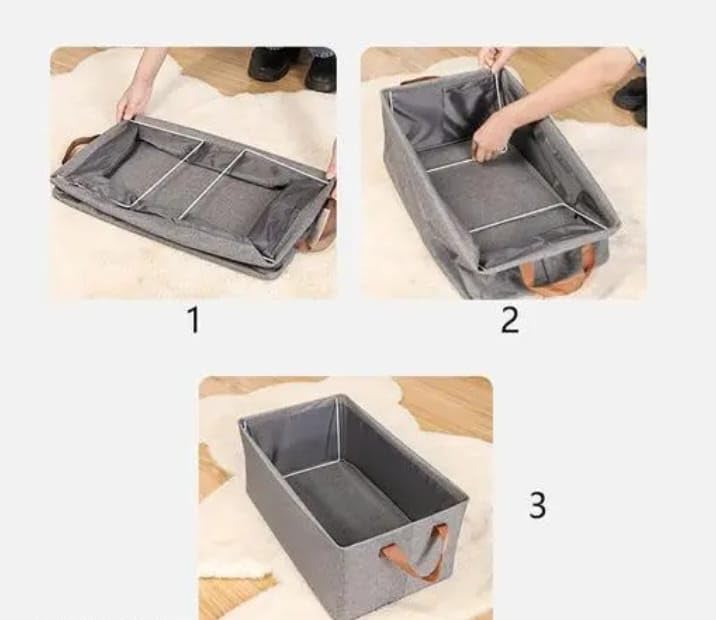 1

2

3