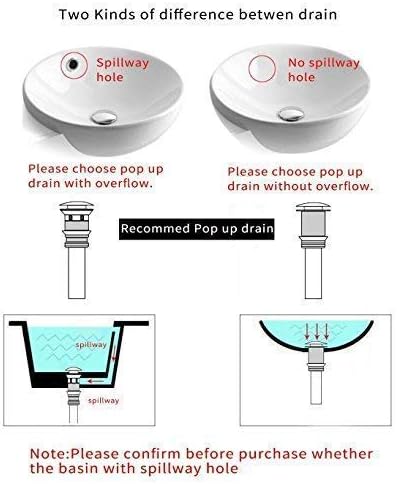 Two Kinds of difference betwen drain

Spillway hole

No spillway hole

Please choose pop up drain with overflow.

Please choose pop up drain without overflow.

Recommed Pop up drain

spillway

spillway

Note:Please confirm before purchase whether the basin with spillway hole