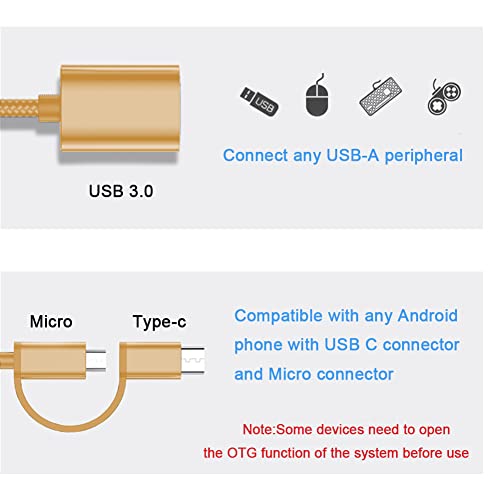 USB

Connect any USB-A peripheral

USB 3.0

Micro

Type-c

Compatible with any Android phone with USB C connector and Micro connector

Note:Some devices need to open the OTG function of the system before use