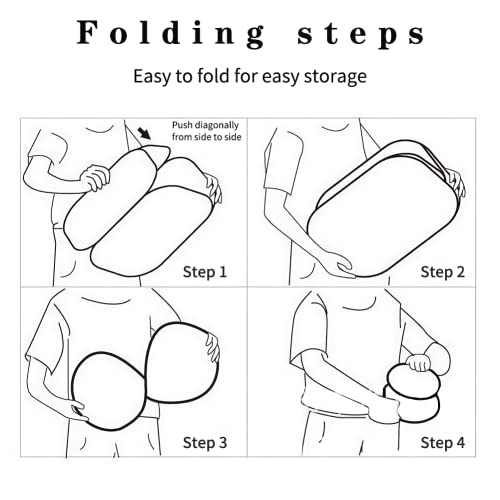 Folding steps

Easy to fold for easy storage

Push diagonally from side to side

Step 1

Step 2

Step 3

Step 4