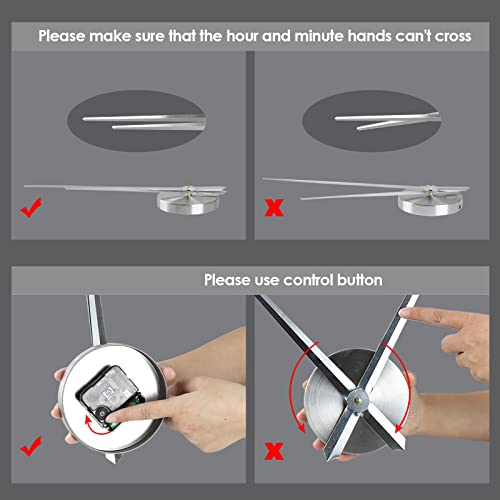 Please make sure that the hour and minute hands can't cross

Please use control button