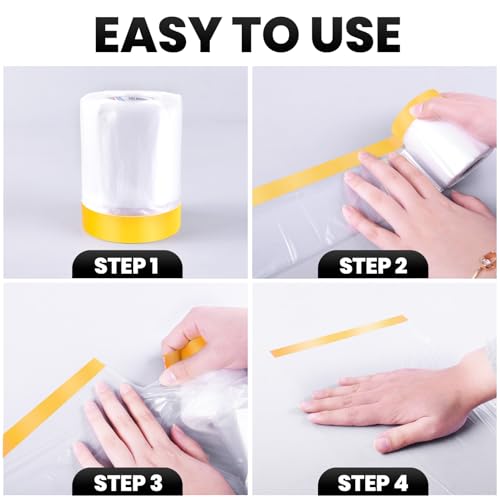 EASY TO USE

STEP 1

STEP 2

STEP 3

STEP 4