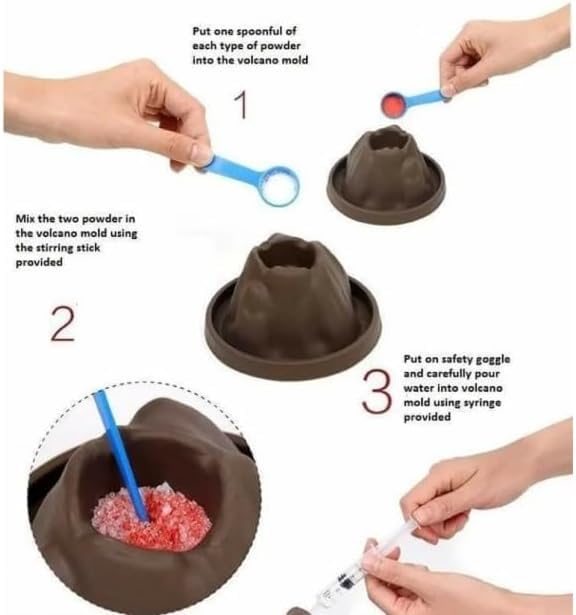 Put one spoonful of each type of powder into the volcano mold

1

Mix the two powder in the volcano mold using the stirring stick provided

2

3

Put on safety goggle and carefully pour water into volcano mold using syringe provided