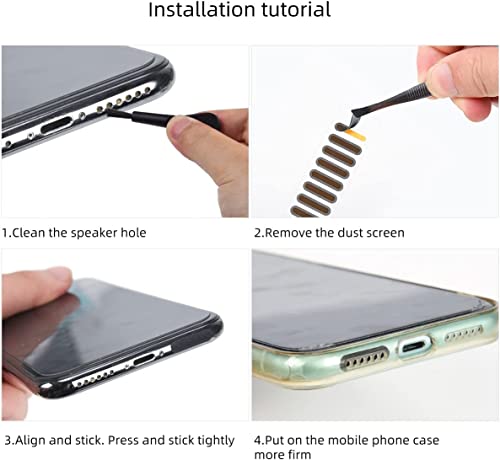 Installation tutorial

1.Clean the speaker hole

2.Remove the dust screen

3.Align and stick. Press and stick tightly

4.Put on the mobile phone case more firm