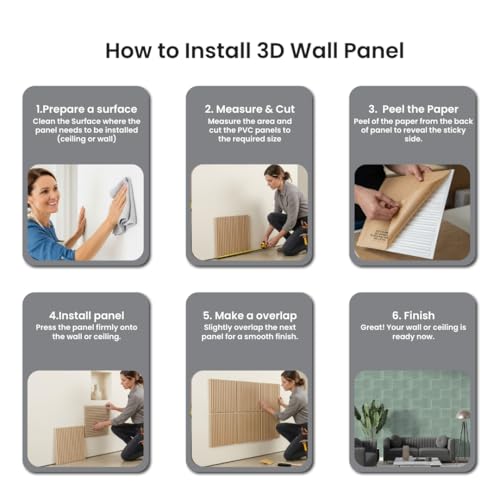 How to Install 3D Wall Panel

1.Prepare a surface
Clean the Surface where the panel needs to be installed (ceiling or wall)

2. Measure & Cut
Measure the area and cut the PVC panels to the required size

3. Peel the Paper
Peel of the paper from the back of panel to reveal the sticky side.

4.Install panel
Press the panel firmly onto the wall or ceiling.

5. Make a overlap
Slightly overlap the next panel for a smooth finish.

6. Finish
Great! Your wall or ceiling is ready now.