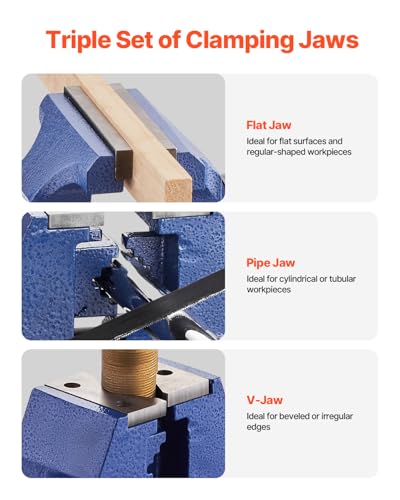 Triple Set of Clamping Jaws

Flat Jaw
Ideal for flat surfaces and regular-shaped workpieces

Pipe Jaw
Ideal for cylindrical or tubular workpieces

V-Jaw
Ideal for beveled or irregular edges