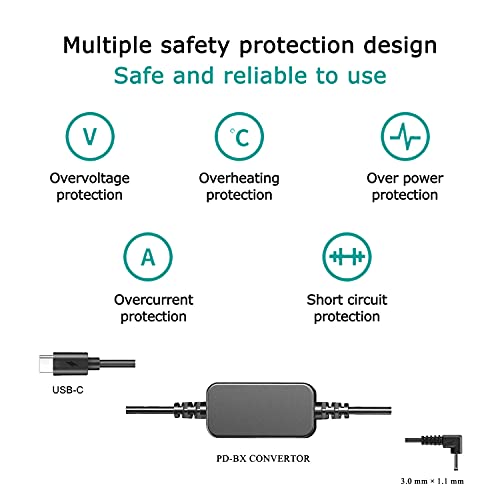 Multiple safety protection design
Safe and reliable to use

V
Overvoltage protection

°C
Overheating protection

Over power protection

A
Overcurrent protection

Short circuit protection

USB-C

PD-BX CONVERTOR

3.0 mm × 1.1 mm