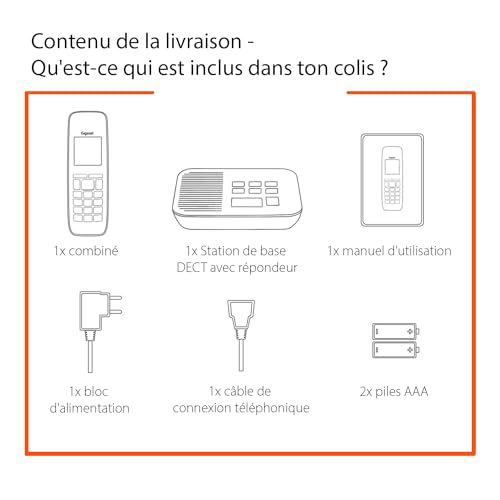 Contenu de la livraison -
Qu'est-ce qui est inclus dans ton colis ?

Gigaset

1x combiné

1x Station de base DECT avec répondeur

1x manuel d'utilisation

1x bloc d'alimentation

1x câble de connexion téléphonique

2x piles AAA