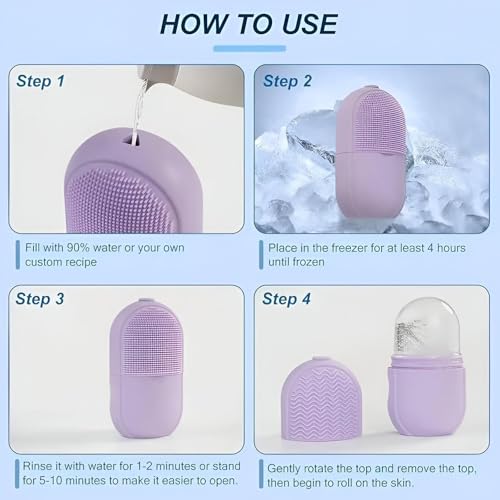 HOW TO USE

Step 1

Fill with 90% water or your own custom recipe

Step 2

Place in the freezer for at least 4 hours until frozen

Step 3

Rinse it with water for 1-2 minutes or stand for 5-10 minutes to make it easier to open.

Step 4

Gently rotate the top and remove the top, then begin to roll on the skin.