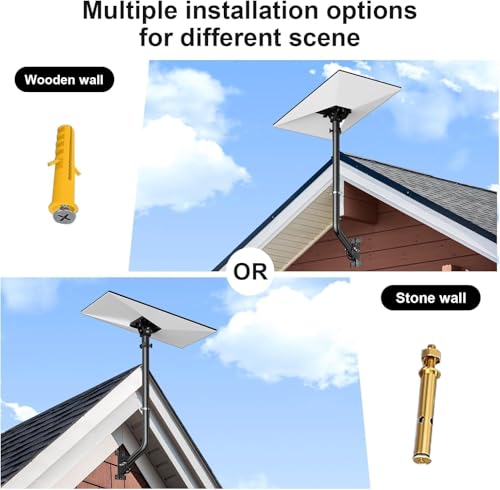 Multiple installation options for different scene

Wooden wall

OR

Stone wall