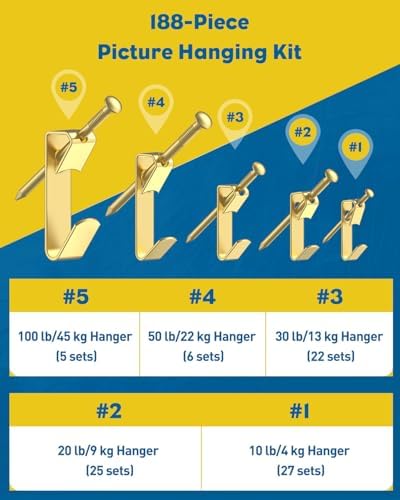 188-Piece
Picture Hanging Kit

#5
#4
#3
#2
#1

| #5 | #4 | #3 |
|---|---|---|
| 100 lb/45 kg Hanger (5 sets) | 50 lb/22 kg Hanger (6 sets) | 30 lb/13 kg Hanger (22 sets) |

| #2 | #1 |
|---|---|
| 20 lb/9 kg Hanger (25 sets) | 10 lb/4 kg Hanger (27 sets) |