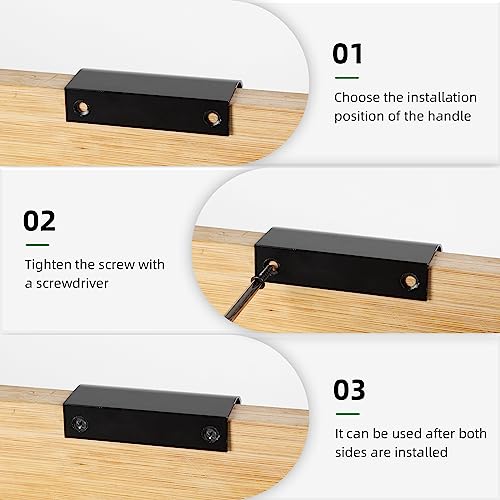 01

Choose the installation position of the handle

02

Tighten the screw with a screwdriver

03

It can be used after both sides are installed