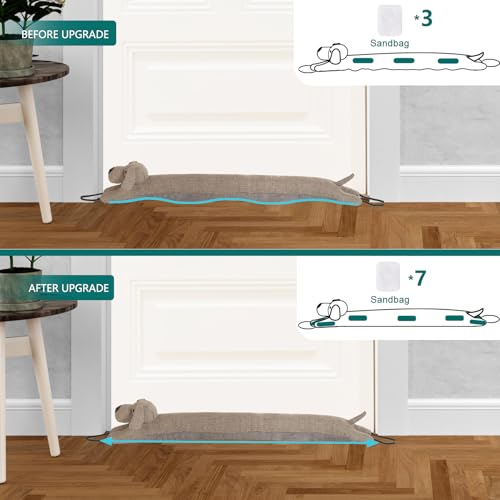 BEFORE UPGRADE

*3

Sandbag

AFTER UPGRADE

*7

Sandbag