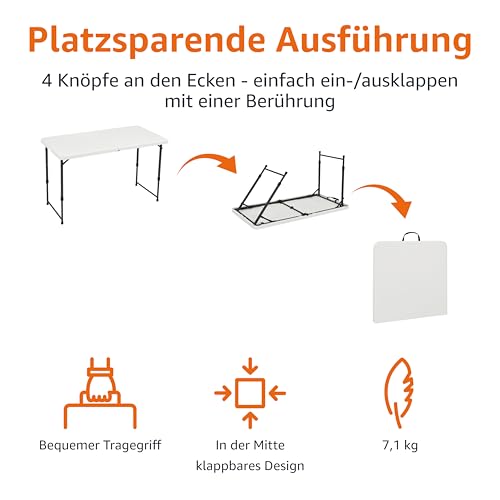 Platzsparende Ausführung

4 Knöpfe an den Ecken - einfach ein-/ausklappen mit einer Berührung

Bequemer Tragegriff

In der Mitte klappbares Design

7,1 kg