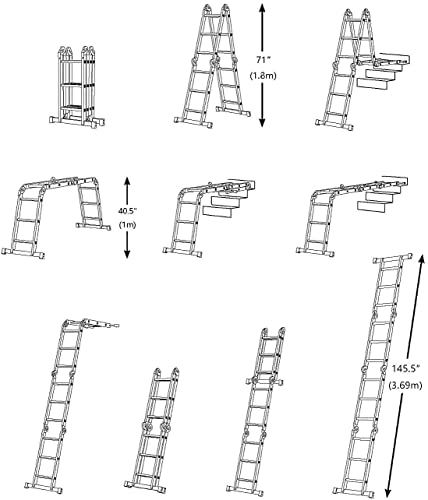 71"
(1.8m)

40.5"
(1m)

145.5"
(3.69m)