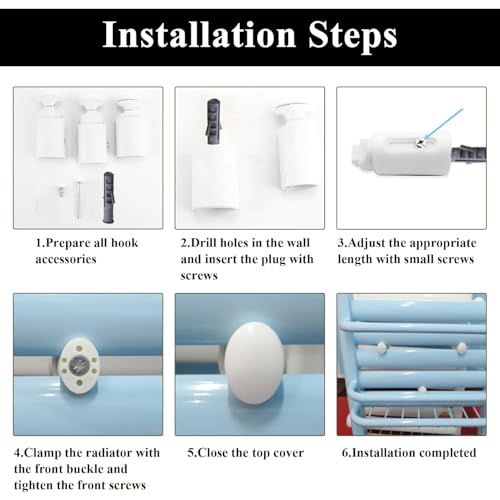 Installation Steps

1.Prepare all hook accessories

2.Drill holes in the wall and insert the plug with screws

3.Adjust the appropriate length with small screws

4.Clamp the radiator with the front buckle and tighten the front screws

5.Close the top cover

6.Installation completed