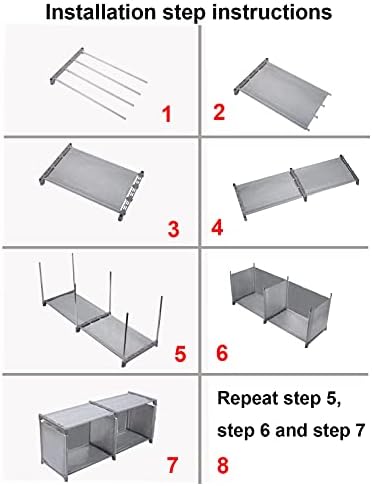 Installation step instructions

1

2

3

4

5

6

7

Repeat step 5, step 6 and step 7

8