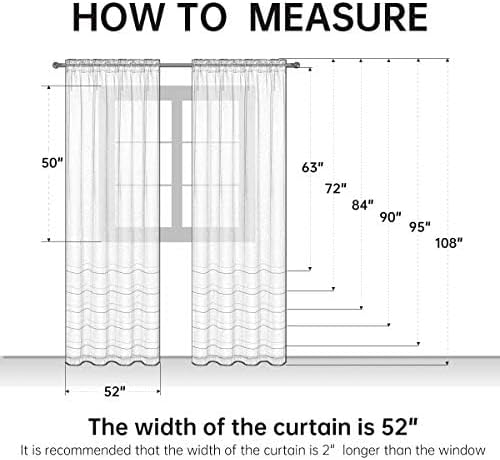 HOW TO MEASURE

50"

63"

72"

84"

90"

95"

108"

52"

The width of the curtain is 52"

It is recommended that the width of the curtain is 2" longer than the window