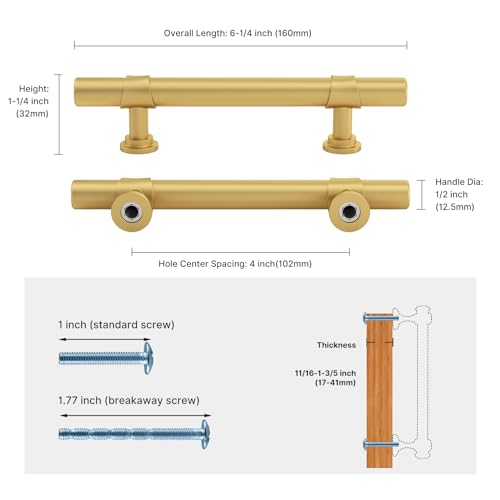 Overall Length: 6-1/4 inch (160mm)

Height: 1-1/4 inch (32mm)

Handle Dia: 1/2 inch (12.5mm)

Hole Center Spacing: 4 inch(102mm)

1 inch (standard screw)

1.77 inch (breakaway screw)

Thickness

11/16-1-3/5 inch (17-41mm)