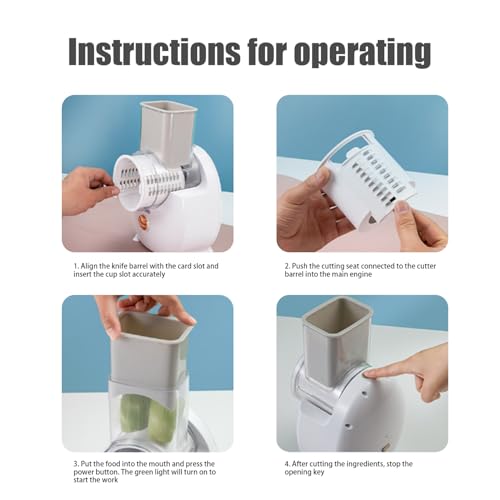 Instructions for operating

1. Align the knife barrel with the card slot and insert the cup slot accurately

2. Push the cutting seat connected to the cutter barrel into the main engine

3. Put the food into the mouth and press the power button. The green light will turn on to start the work

4. After cutting the ingredients, stop the opening key