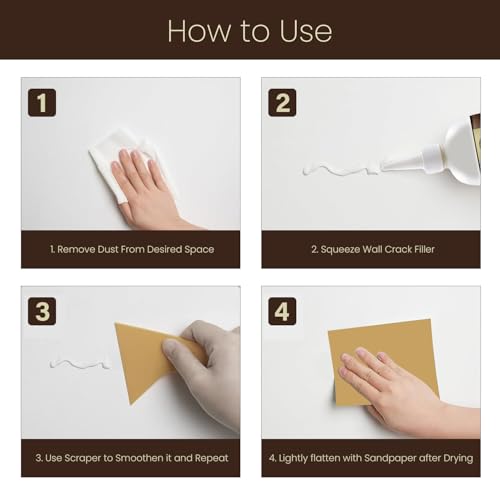 How to Use

1

1. Remove Dust From Desired Space

2

2. Squeeze Wall Crack Filler

3

3. Use Scraper to Smoothen it and Repeat

4

4. Lightly flatten with Sandpaper after Drying