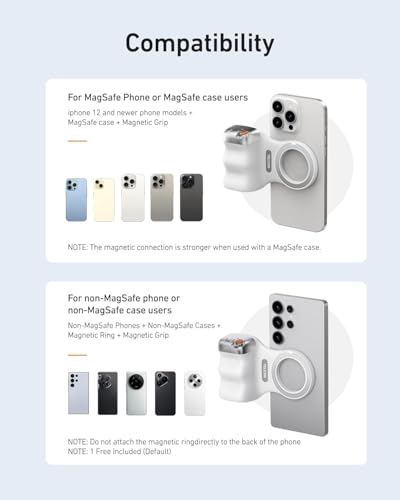 Compatibility

For MagSafe Phone or MagSafe case users

iphone 12 and newer phone models + MagSafe case + Magnetic Grip

NOTE: The magnetic connection is stronger when used with a MagSafe case.

For non-MagSafe phone or non-MagSafe case users

Non-MagSafe Phones + Non-MagSafe Cases + Magnetic Ring + Magnetic Grip

NOTE: Do not attach the magnetic ringdirectly to the back of the phone
NOTE: 1 Free Included (Default)