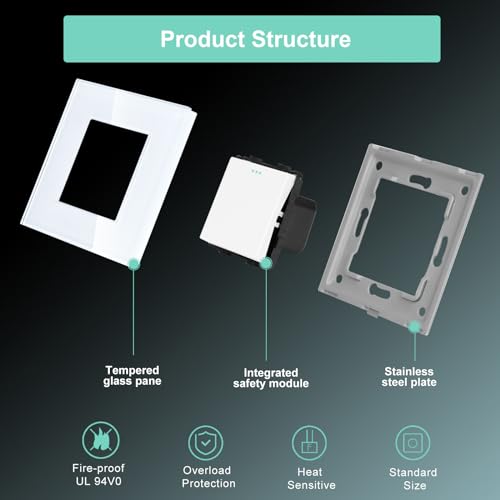 Product Structure

Tempered glass pane

Integrated safety module

Stainless steel plate

Fire-proof UL 94V0

Overload Protection

Heat Sensitive

Standard Size