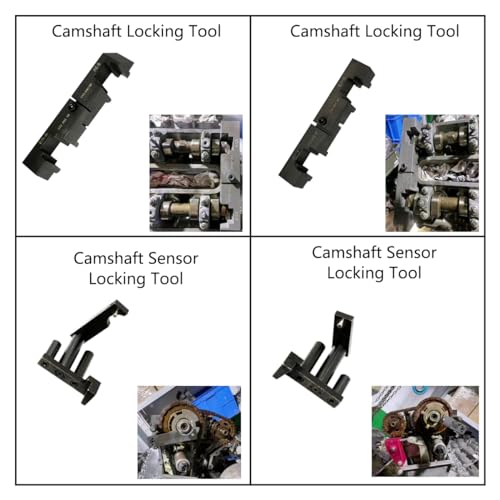 Camshaft Locking Tool

Camshaft Locking Tool

Camshaft Sensor Locking Tool

Camshaft Sensor Locking Tool